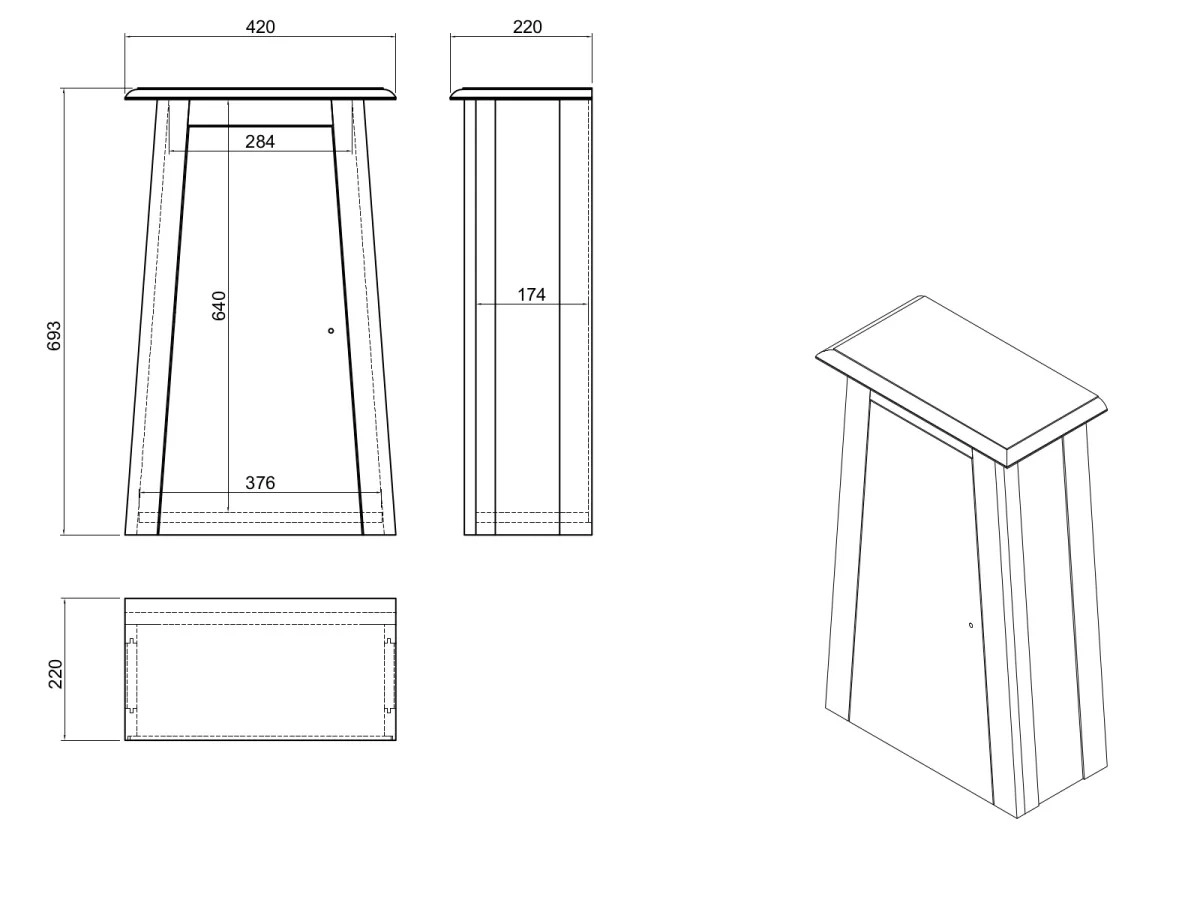 420
220
284
693
640
174
376
220