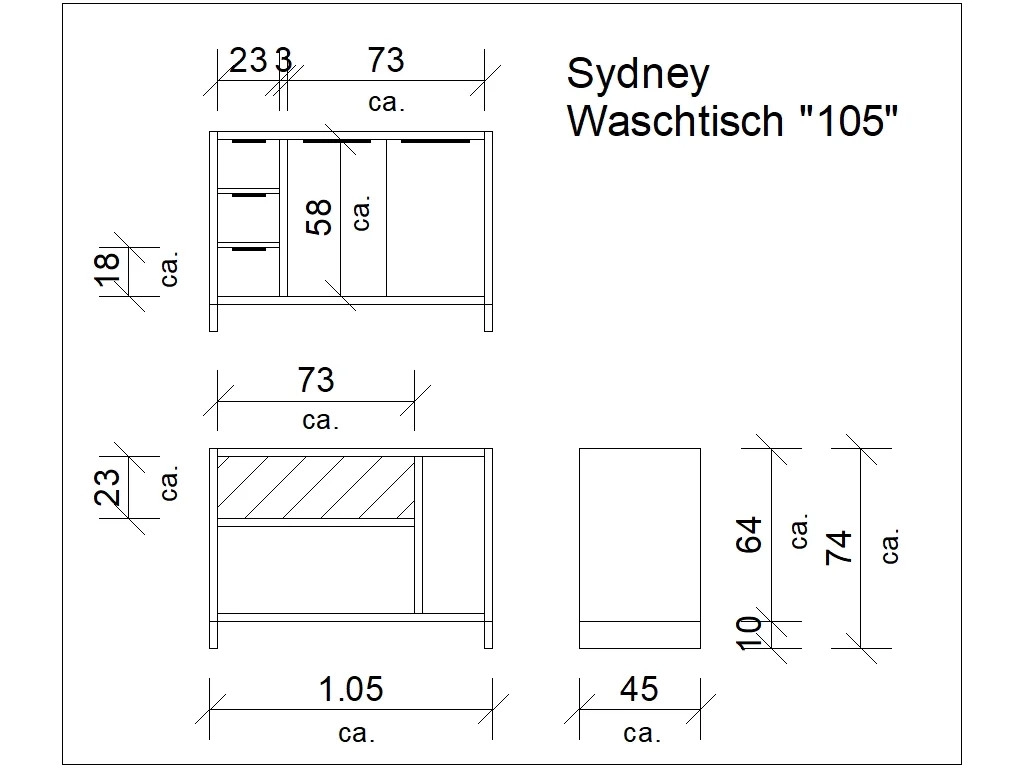 23 3 73
ca.

Sydney
Waschtisch "105"

58
ca.

18
ca.

73
ca.

23
ca.

64
ca.

74
ca.

10

1.05
ca.

45
ca.